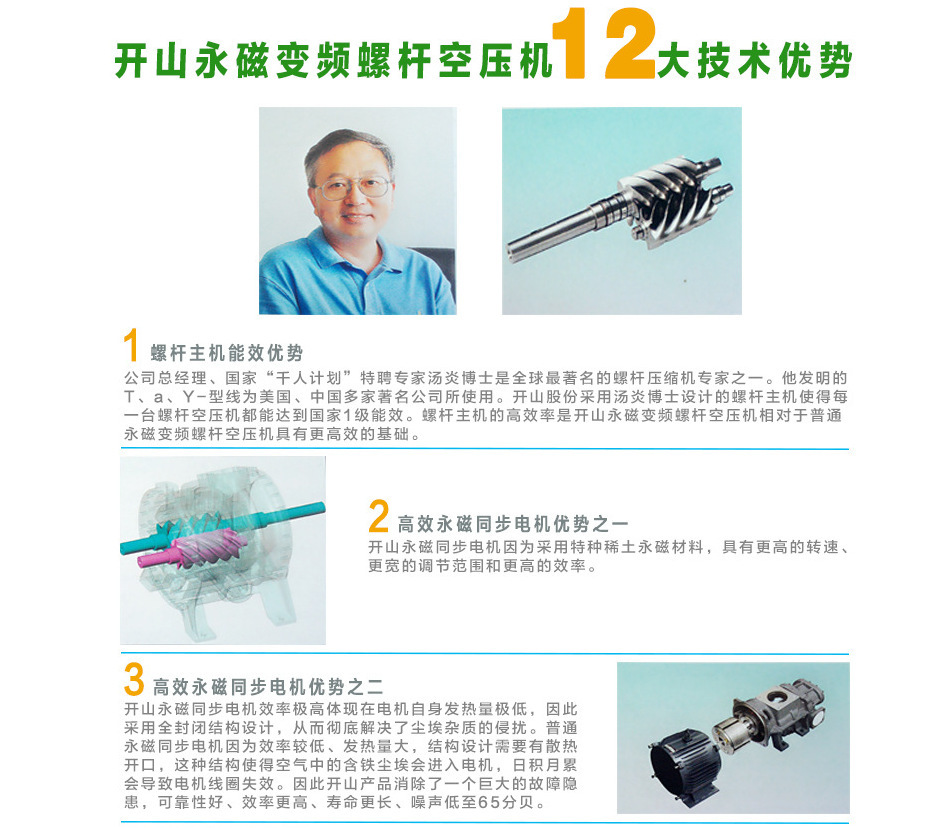 开山永磁变频螺杆空压机12大技术优势

1 螺杆主机能效优势
公司总经理、国家“千人计划”特聘专家汤炎博士是全球最著名的螺杆压缩机专家之一。他发明的T、a、Y-型线为美国、中国多家著名公司所使用。开山股份采用汤炎博士设计的螺杆主机使得每一台螺杆空压机都能达到国家1级能效。螺杆主机的高效率是开山永磁变频螺杆空压机相对于普通永磁变频螺杆空压机具有更高效的基础。

2 高效永磁同步电机优势之一
开山永磁同步电机因为采用特种稀土永磁材料，具有更高的转速、更宽的调节范围和更高的效率。

3 高效永磁同步电机优势之二
开山永磁同步电机效率极高体现在电机自身发热量极低，因此采用全封闭结构设计，从而彻底解决了尘埃杂质的侵扰。普通永磁同步电机因为效率较低、发热量大，结构设计需要有散热开口，这种结构使得空气中的含铁尘埃会进入电机，日积月累会导致电机线圈失效。因此开山产品消除了一个巨大的故障隐患，可靠性好、效率更高、寿命更长、噪声低至65分贝。